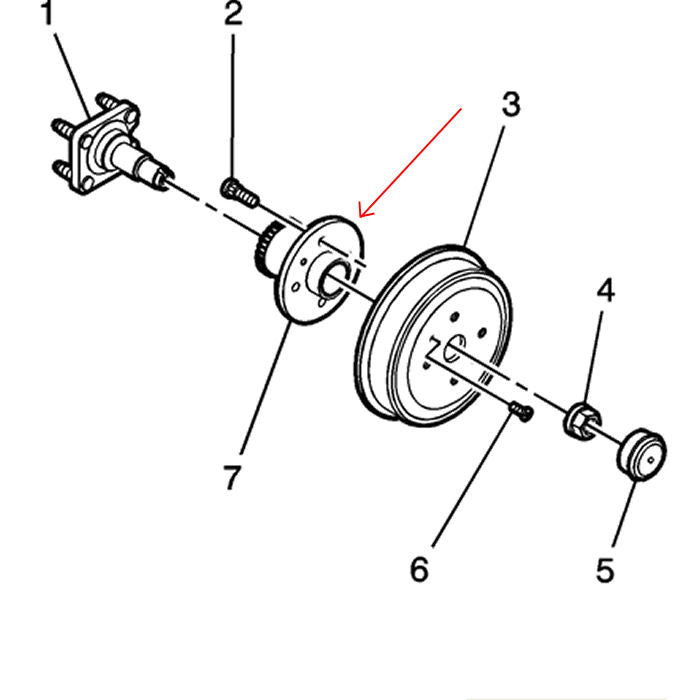 1
2
3
4
7
6
5